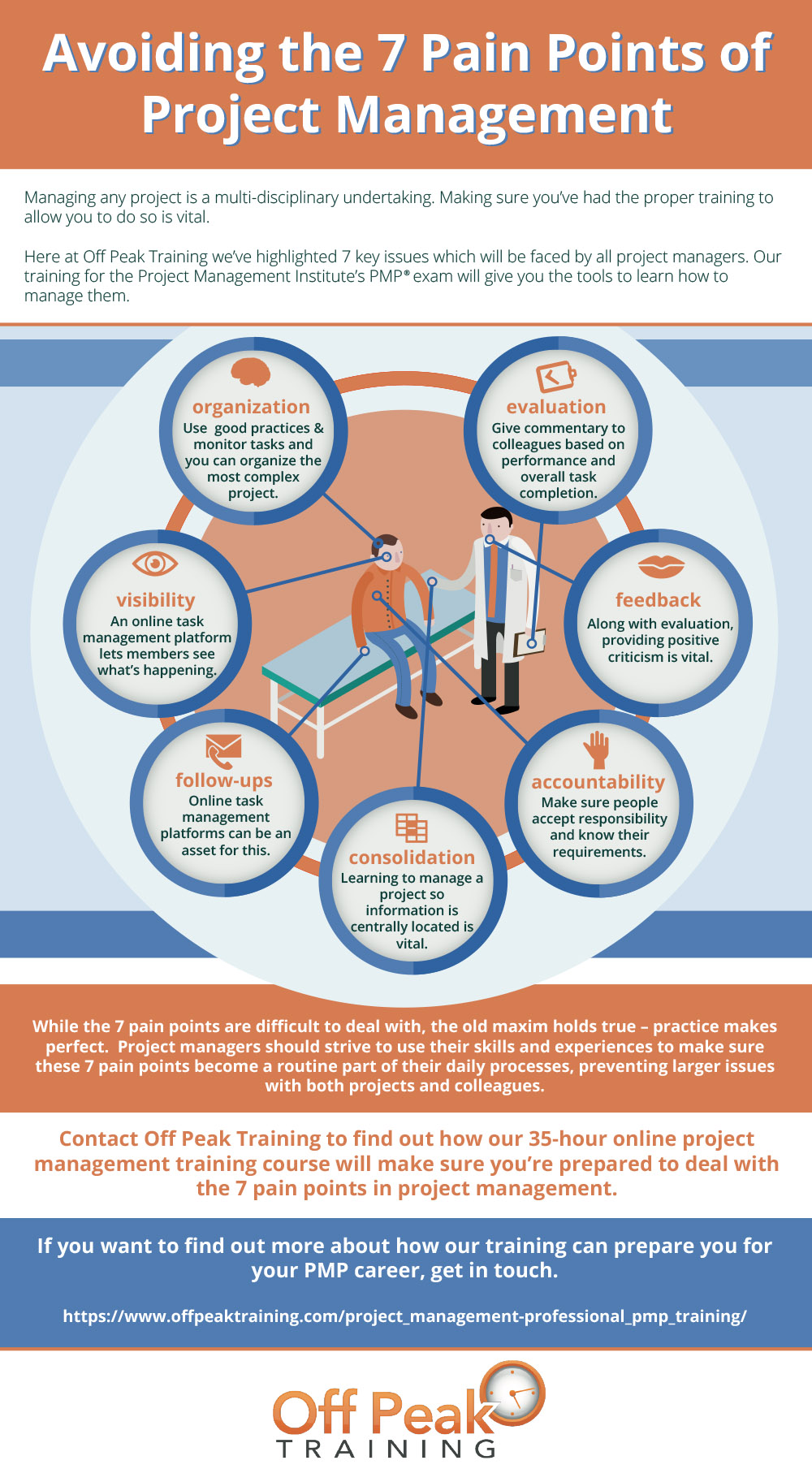 Avoiding the 7 Pain Points of Project Management

Managing any project is a multi-disciplinary undertaking. Making sure you've had the proper training to allow you to do so is vital.

Here at Off Peak Training we've highlighted 7 key issues which will be faced by all project managers. Our training for the Project Management Institute's PMP® exam will give you the tools to learn how to manage them.

organization
Use good practices & monitor tasks and you can organize the most complex project.

evaluation
Give commentary to colleagues based on performance and overall task completion.

visibility
An online task management platform lets members see what's happening.

feedback
Along with evaluation, providing positive criticism is vital.

follow-ups
Online task management platforms can be an asset for this.

accountability
Make sure people accept responsibility and know their requirements.

consolidation
Learning to manage a project so information is centrally located is vital.

While the 7 pain points are difficult to deal with, the old maxim holds true – practice makes perfect. Project managers should strive to use their skills and experiences to make sure these 7 pain points become a routine part of their daily processes, preventing larger issues with both projects and colleagues.

Contact Off Peak Training to find out how our 35-hour online project management training course will make sure you're prepared to deal with the 7 pain points in project management.

If you want to find out more about how our training can prepare you for your PMP career, get in touch.

https://www.offpeaktraining.com/project_management-professional_pmp_training/

Off Peak
TRAINING