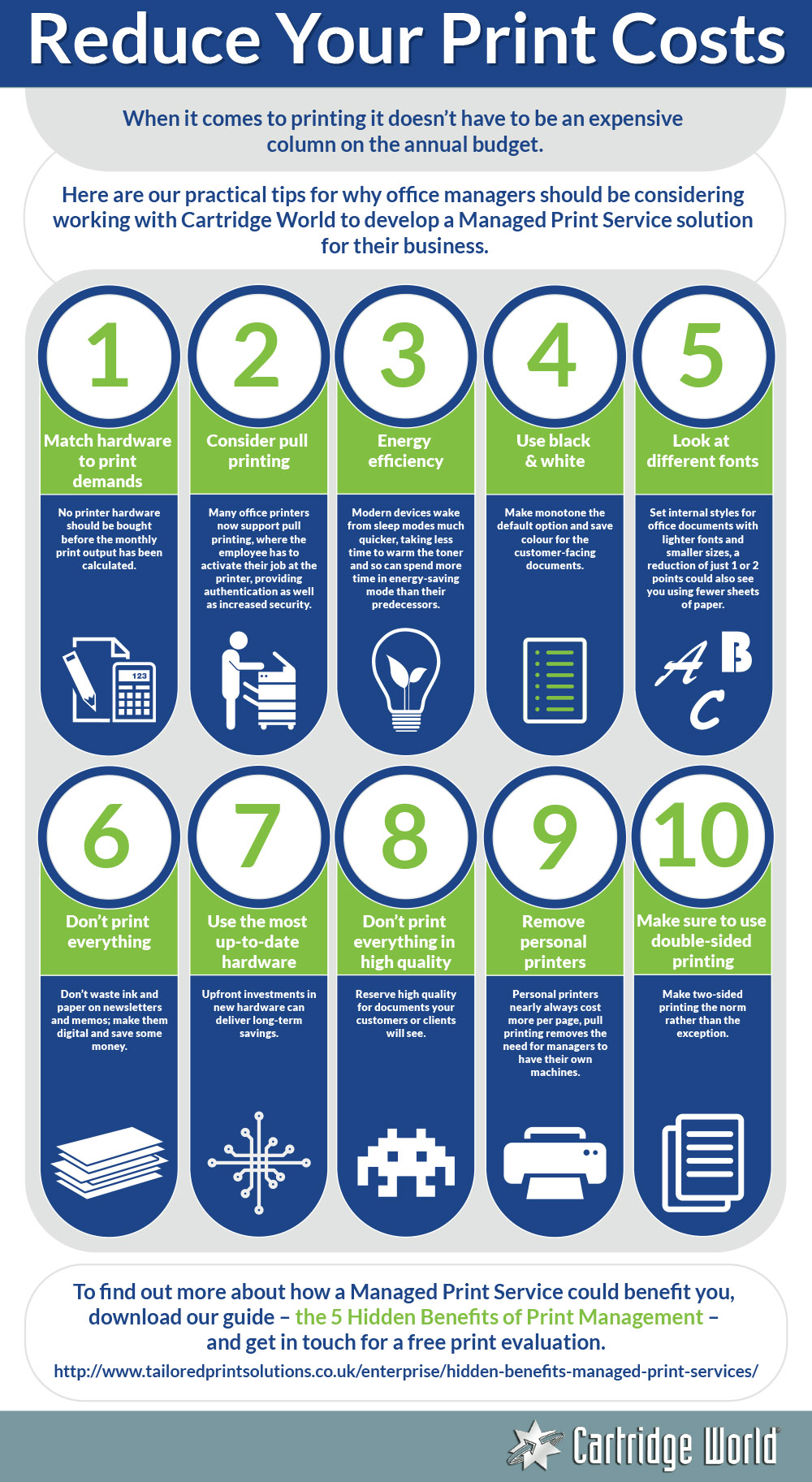 Reduce Your Print Costs

When it comes to printing it doesn't have to be an expensive column on the annual budget.

Here are our practical tips for why office managers should be considering working with Cartridge World to develop a Managed Print Service solution for their business.

1
Match hardware to print demands
No printer hardware should be bought before the monthly print output has been calculated.
123

2
Consider pull printing
Many office printers now support pull printing, where the employee has to activate their job at the printer, providing authentication as well as increased security.

3
Energy efficiency
Modern devices wake from sleep modes much quicker, taking less time to warm the toner and so can spend more time in energy-saving mode than their predecessors.

4
Use black & white
Make monotone the default option and save colour for the customer-facing documents.

5
Look at different fonts
Set internal styles for office documents with lighter fonts and smaller sizes, a reduction of just 1 or 2 points could also see you using fewer sheets of paper.
A B C

6
Don't print everything
Don't waste ink and paper on newsletters and memos; make them digital and save some money.

7
Use the most up-to-date hardware
Upfront investments in new hardware can deliver long-term savings.

8
Don't print everything in high quality
Reserve high quality for documents your customers or clients will see.

9
Remove personal printers
Personal printers nearly always cost more per page, pull printing removes the need for managers to have their own machines.

10
Make sure to use double-sided printing
Make two-sided printing the norm rather than the exception.

To find out more about how a Managed Print Service could benefit you, download our guide – the 5 Hidden Benefits of Print Management – and get in touch for a free print evaluation.
http://www.tailoredprintsolutions.co.uk/enterprise/hidden-benefits-managed-print-services/

Cartridge World